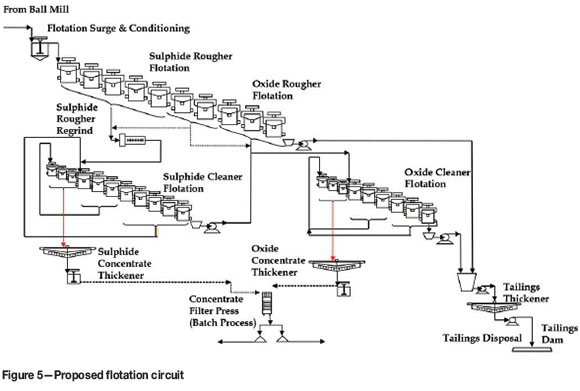 From Ball Mill

Flotation Surge & Conditioning

Sulphide Rougher Flotation

Oxide Rougher Flotation

Sulphide Rougher Regrind

Sulphide Cleaner Flotation

Oxide Cleaner Flotation

Sulphide Concentrate Thickener

Oxide Concentrate Thickener

Concentrate Filter Press (Batch Process)

Tailings Thickener

Tailings Disposal

Tailings Dam

Figure 5—Proposed flotation circuit