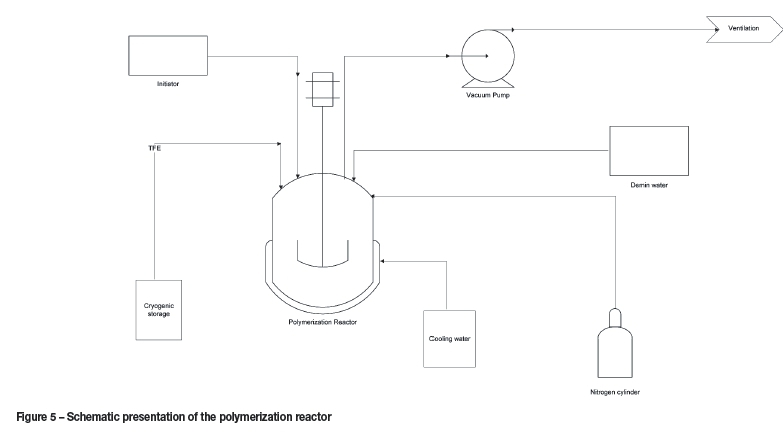 Ventilation

Initiator

Vacuum Pump

TFE

Demin water

Cryogenic storage

Polymerization Reactor

Cooling water

Nitrogen cylinder

Figure 5 – Schematic presentation of the polymerization reactor