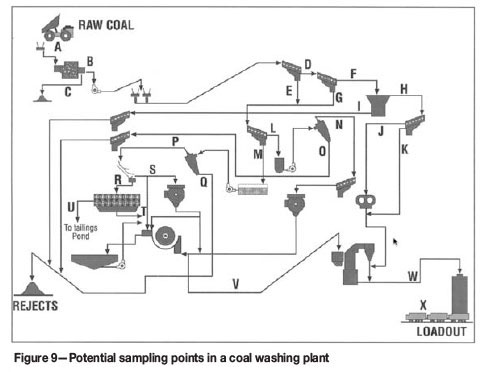 RAW COAL

A

B

C

D

E

F

G

H

I

J

K

L

M

N

O

P

Q

R

S

T

U

To tailings Pond

V

W

X

REJECTS

LOADOUT

Figure 9—Potential sampling points in a coal washing plant