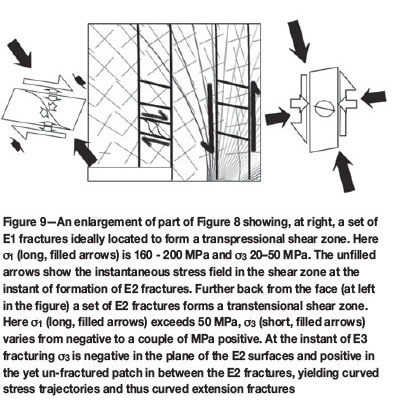 Figure 9—An enlargement of part of Figure 8 showing, at right, a set of E1 fractures ideally located to form a transpressional shear zone. Here $\sigma_1$ (long, filled arrows) is 160 - 200 MPa and $\sigma_3$ 20–50 MPa. The unfilled arrows show the instantaneous stress field in the shear zone at the instant of formation of E2 fractures. Further back from the face (at left in the figure) a set of E2 fractures forms a transtensional shear zone. Here $\sigma_1$ (long, filled arrows) exceeds 50 MPa, $\sigma_3$ (short, filled arrows) varies from negative to a couple of MPa positive. At the instant of E3 fracturing $\sigma_3$ is negative in the plane of the E2 surfaces and positive in the yet un-fractured patch in between the E2 fractures, yielding curved stress trajectories and thus curved extension fractures