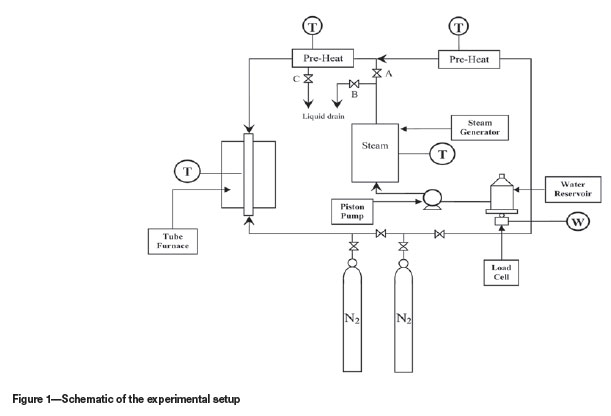 T

T

Pre-Heat

Pre-Heat

C

A

B

Liquid drain

Steam Generator

Steam

T

T

Water Reservoir

Piston Pump

W

Tube Furnace

Load Cell

$N_2$

$N_2$

Figure 1—Schematic of the experimental setup