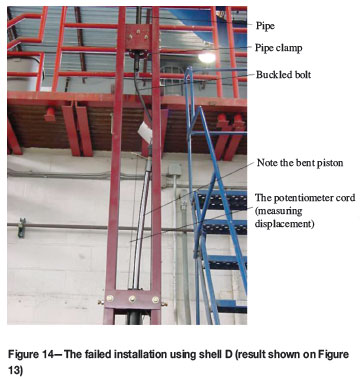 Pipe

Pipe clamp

Buckled bolt

Note the bent piston

The potentiometer cord (measuring displacement)

Figure 14—The failed installation using shell D (result shown on Figure 13)