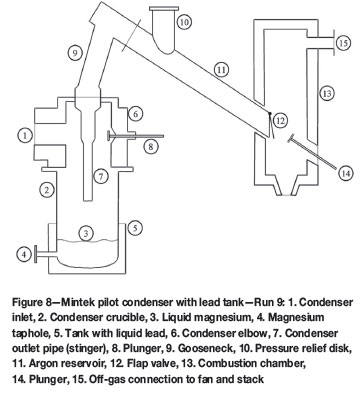 10

9

15

11

13

6

12

1

8

14

7

2

3

5

4

Figure 8—Mintek pilot condenser with lead tank—Run 9: 1. Condenser inlet, 2. Condenser crucible, 3. Liquid magnesium, 4. Magnesium taphole, 5. Tank with liquid lead, 6. Condenser elbow, 7. Condenser outlet pipe (stinger), 8. Plunger, 9. Gooseneck, 10. Pressure relief disk, 11. Argon reservoir, 12. Flap valve, 13. Combustion chamber, 14. Plunger, 15. Off-gas connection to fan and stack