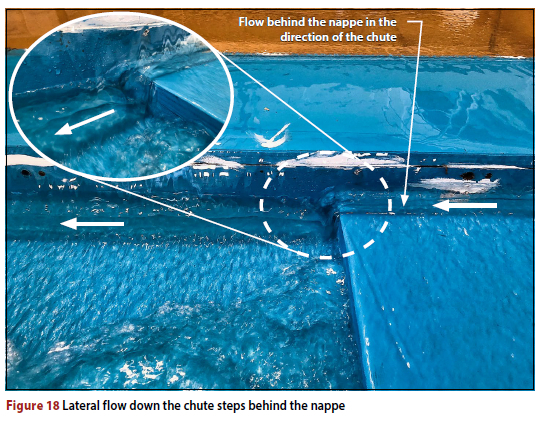 Flow behind the nappe in the direction of the chute

Figure 18 Lateral flow down the chute steps behind the nappe