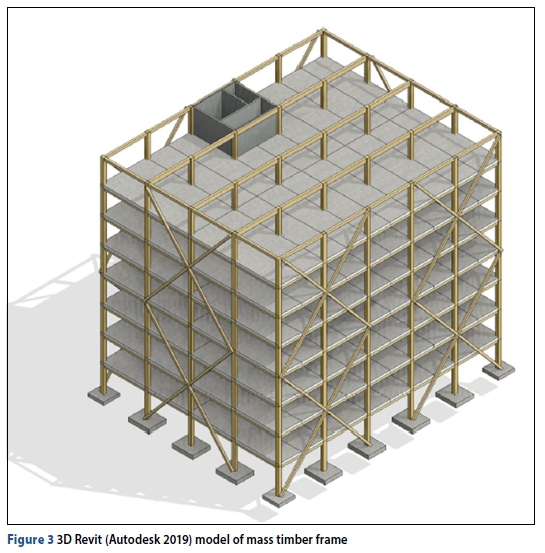 Figure 3 3D Revit (Autodesk 2019) model of mass timber frame