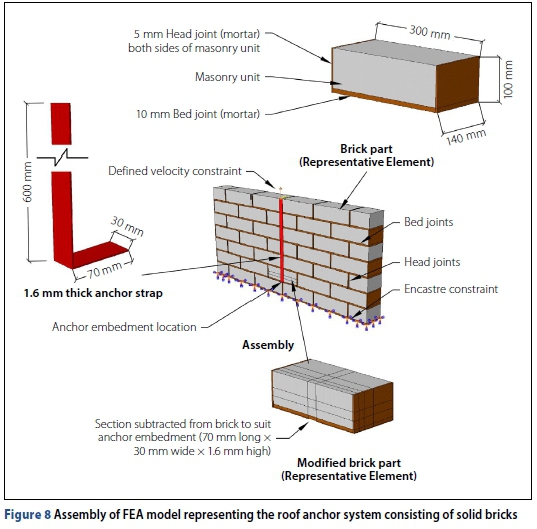 5 mm Head joint (mortar) both sides of masonry unit

Masonry unit

10 mm Bed joint (mortar)

300 mm

100 mm

140 mm

Brick part (Representative Element)

600 mm

30 mm

70 mm

1.6 mm thick anchor strap

Defined velocity constraint

Bed joints

Head joints

Encastre constraint

Anchor embedment location

Assembly

Section subtracted from brick to suit anchor embedment (70 mm long × 30 mm wide × 1.6 mm high)

Modified brick part (Representative Element)

Figure 8 Assembly of FEA model representing the roof anchor system consisting of solid bricks