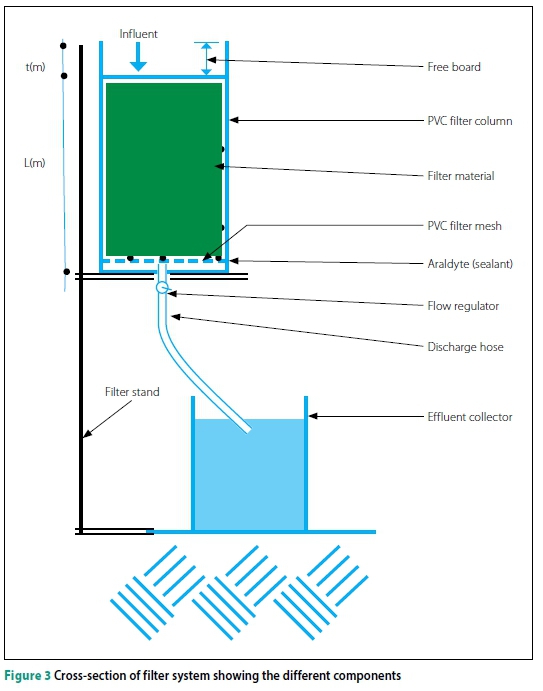 Influent

t(m)

L(m)

Free board

PVC filter column

Filter material

PVC filter mesh

Araldyte (sealant)

Flow regulator

Discharge hose

Filter stand

Effluent collector

Figure 3 Cross-section of filter system showing the different components