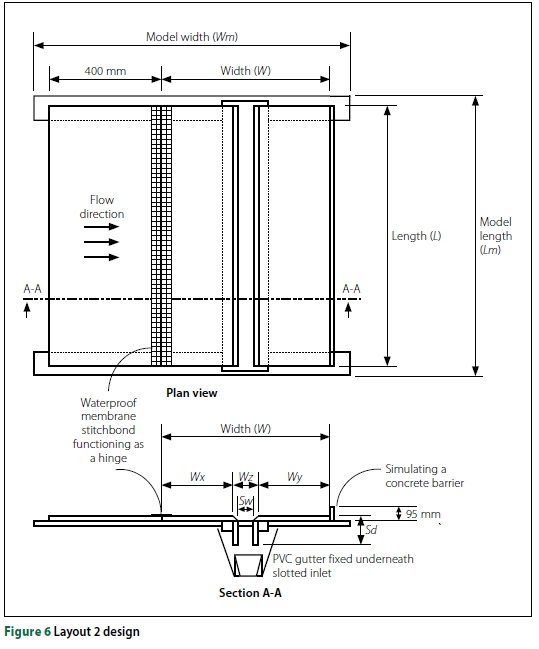 Model width (Wm)

400 mm

Width (W)

Flow direction

Length (L)

Model length (Lm)

A-A

A-A

Plan view

Waterproof membrane stitchbond functioning as a hinge

Width (W)

Wx

Wz

Wy

Sw

Simulating a concrete barrier

95 mm

Sd

PVC gutter fixed underneath slotted inlet

Section A-A

Figure 6 Layout 2 design