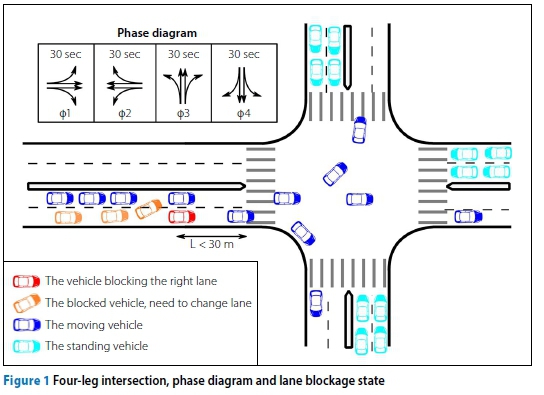 Phase diagram

| 30 sec | 30 sec | 30 sec | 30 sec |
|---|---|---|---|
| φ1 | φ2 | φ3 | φ4 |

L < 30 m

The vehicle blocking the right lane
The blocked vehicle, need to change lane
The moving vehicle
The standing vehicle

Figure 1 Four-leg intersection, phase diagram and lane blockage state