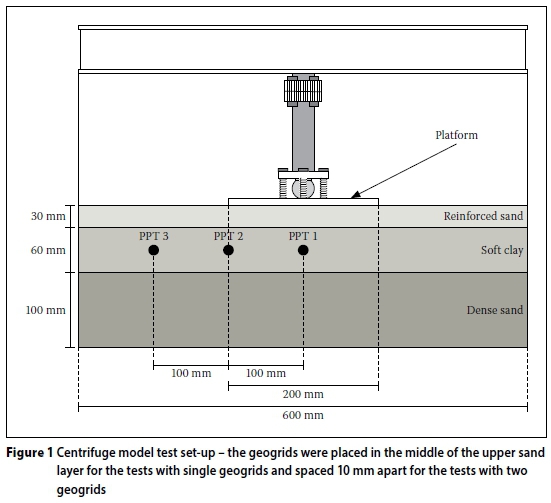 Platform

30 mm
Reinforced sand

PPT 3
PPT 2
PPT 1

60 mm
Soft clay

100 mm
Dense sand

100 mm
100 mm

200 mm

600 mm

Figure 1 Centrifuge model test set-up – the geogrids were placed in the middle of the upper sand layer for the tests with single geogrids and spaced 10 mm apart for the tests with two geogrids