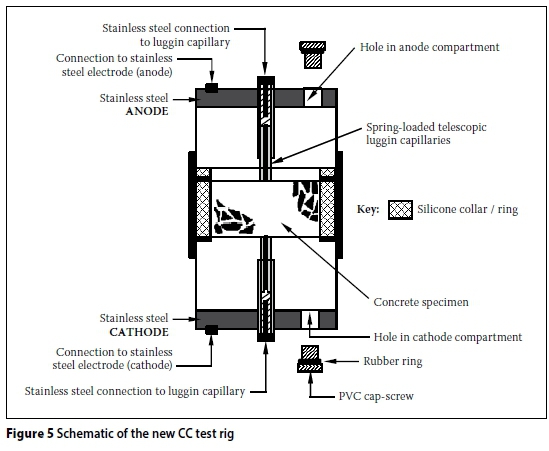 Stainless steel connection to luggin capillary

Connection to stainless steel electrode (anode)

Stainless steel
ANODE

Hole in anode compartment

Spring-loaded telescopic luggin capillaries

Key: Silicone collar / ring

Concrete specimen

Stainless steel
CATHODE

Hole in cathode compartment

Connection to stainless steel electrode (cathode)

Rubber ring

Stainless steel connection to luggin capillary

PVC cap-screw

Figure 5 Schematic of the new CC test rig