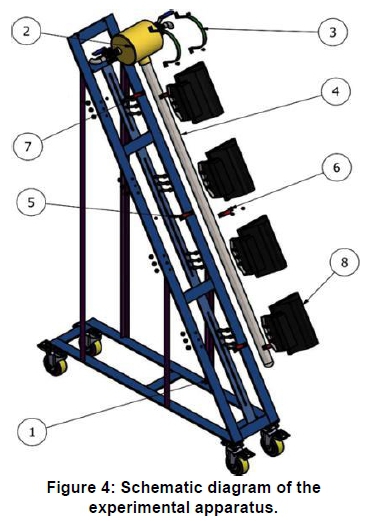 2
3
4
7
6
5
8
1

Figure 4: Schematic diagram of the experimental apparatus.