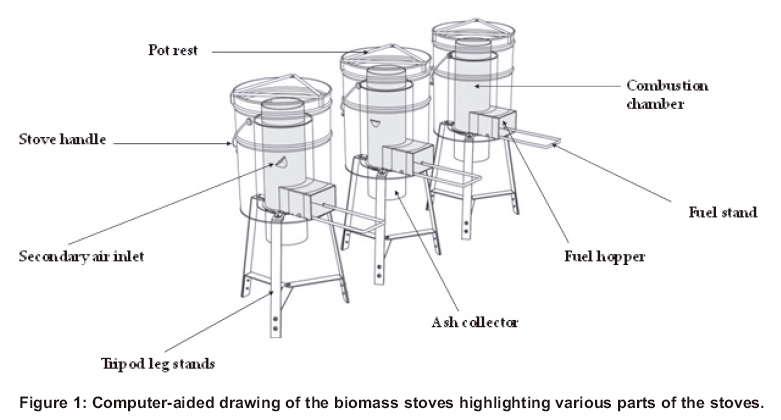 Pot rest

Combustion chamber

Stove handle

Fuel stand

Secondary air inlet

Fuel hopper

Ash collector

Tripod leg stands

Figure 1: Computer-aided drawing of the biomass stoves highlighting various parts of the stoves.