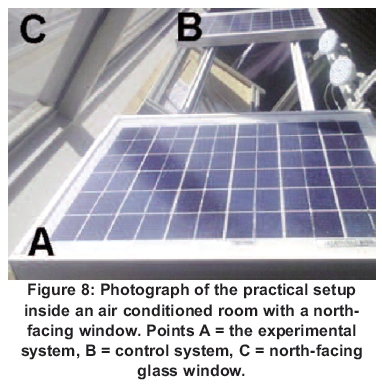 C

B

A

Figure 8: Photograph of the practical setup inside an air conditioned room with a north-facing window. Points A = the experimental system, B = control system, C = north-facing glass window.