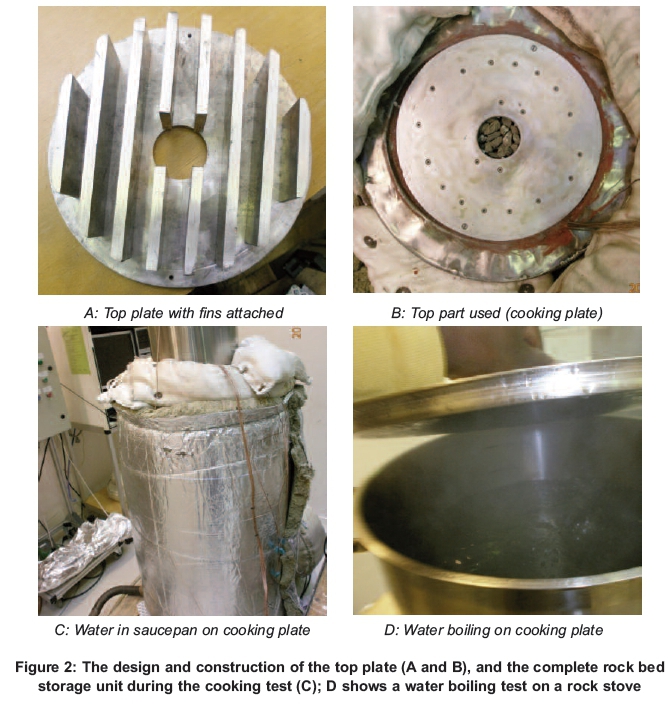 A: Top plate with fins attached

B: Top part used (cooking plate)

C: Water in saucepan on cooking plate

D: Water boiling on cooking plate

Figure 2: The design and construction of the top plate (A and B), and the complete rock bed storage unit during the cooking test (C); D shows a water boiling test on a rock stove