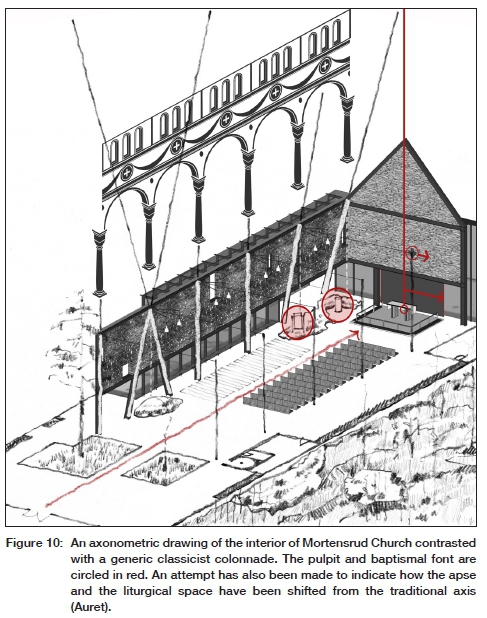 Figure 10: An axonometric drawing of the interior of Mortensrud Church contrasted with a generic classicist colonnade. The pulpit and baptismal font are circled in red. An attempt has also been made to indicate how the apse and the liturgical space have been shifted from the traditional axis (Auret).