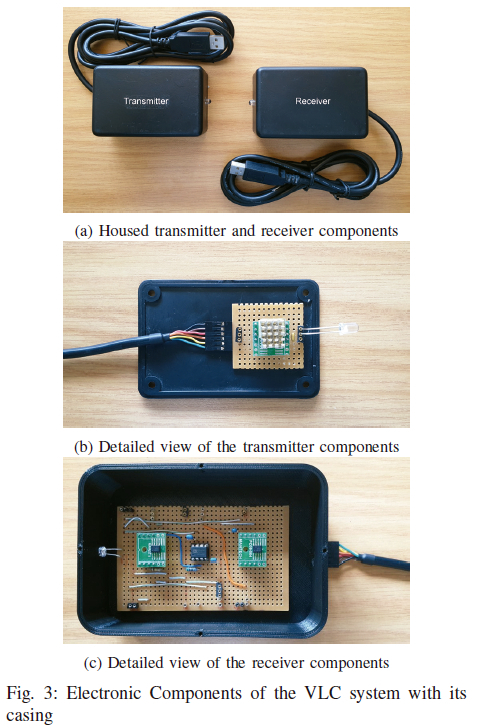 Transmitter

Receiver

(a) Housed transmitter and receiver components

(b) Detailed view of the transmitter components

(c) Detailed view of the receiver components

Fig. 3: Electronic Components of the VLC system with its casing