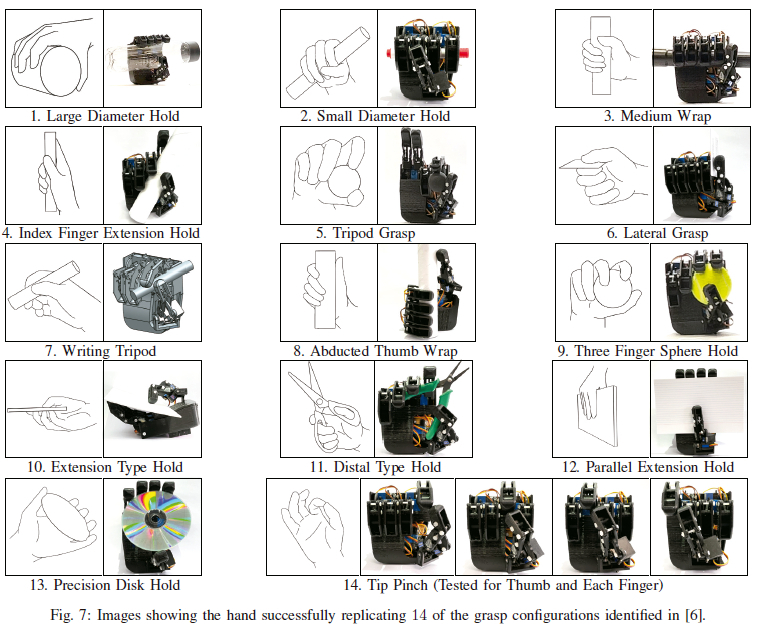 1. Large Diameter Hold

2. Small Diameter Hold

3. Medium Wrap

4. Index Finger Extension Hold

5. Tripod Grasp

6. Lateral Grasp

7. Writing Tripod

8. Abducted Thumb Wrap

9. Three Finger Sphere Hold

10. Extension Type Hold

11. Distal Type Hold

12. Parallel Extension Hold

13. Precision Disk Hold

14. Tip Pinch (Tested for Thumb and Each Finger)

Fig. 7: Images showing the hand successfully replicating 14 of the grasp configurations identified in [6].