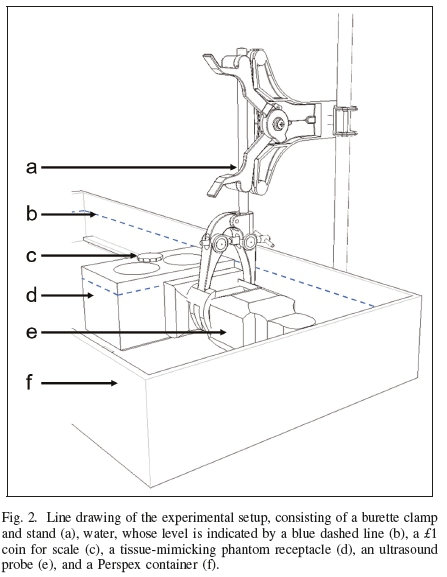 a
b
c
d
e
f

Fig. 2. Line drawing of the experimental setup, consisting of a burette clamp and stand (a), water, whose level is indicated by a blue dashed line (b), a £1 coin for scale (c), a tissue-mimicking phantom receptacle (d), an ultrasound probe (e), and a Perspex container (f).