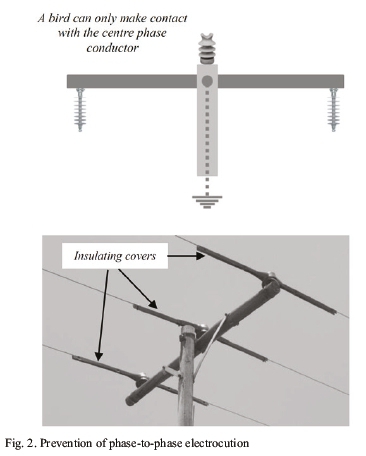 A bird can only make contact with the centre phase conductor

Insulating covers

Fig. 2. Prevention of phase-to-phase electrocution