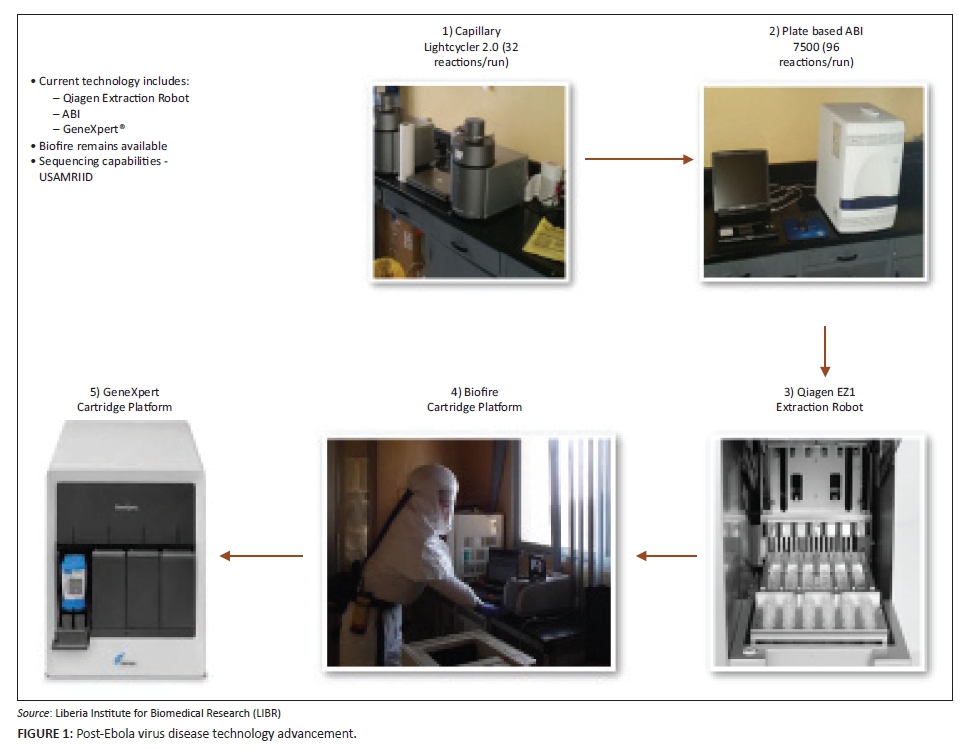 • Current technology includes:
– Qiagen Extraction Robot
– ABI
– GeneXpert®
• Biofire remains available
• Sequencing capabilities - USAMRIID

1) Capillary Lightcycler 2.0 (32 reactions/run)

2) Plate based ABI 7500 (96 reactions/run)

3) Qiagen EZ1 Extraction Robot

4) Biofire Cartridge Platform

5) GeneXpert Cartridge Platform

Source: Liberia Institute for Biomedical Research (LIBR)

FIGURE 1: Post-Ebola virus disease technology advancement.